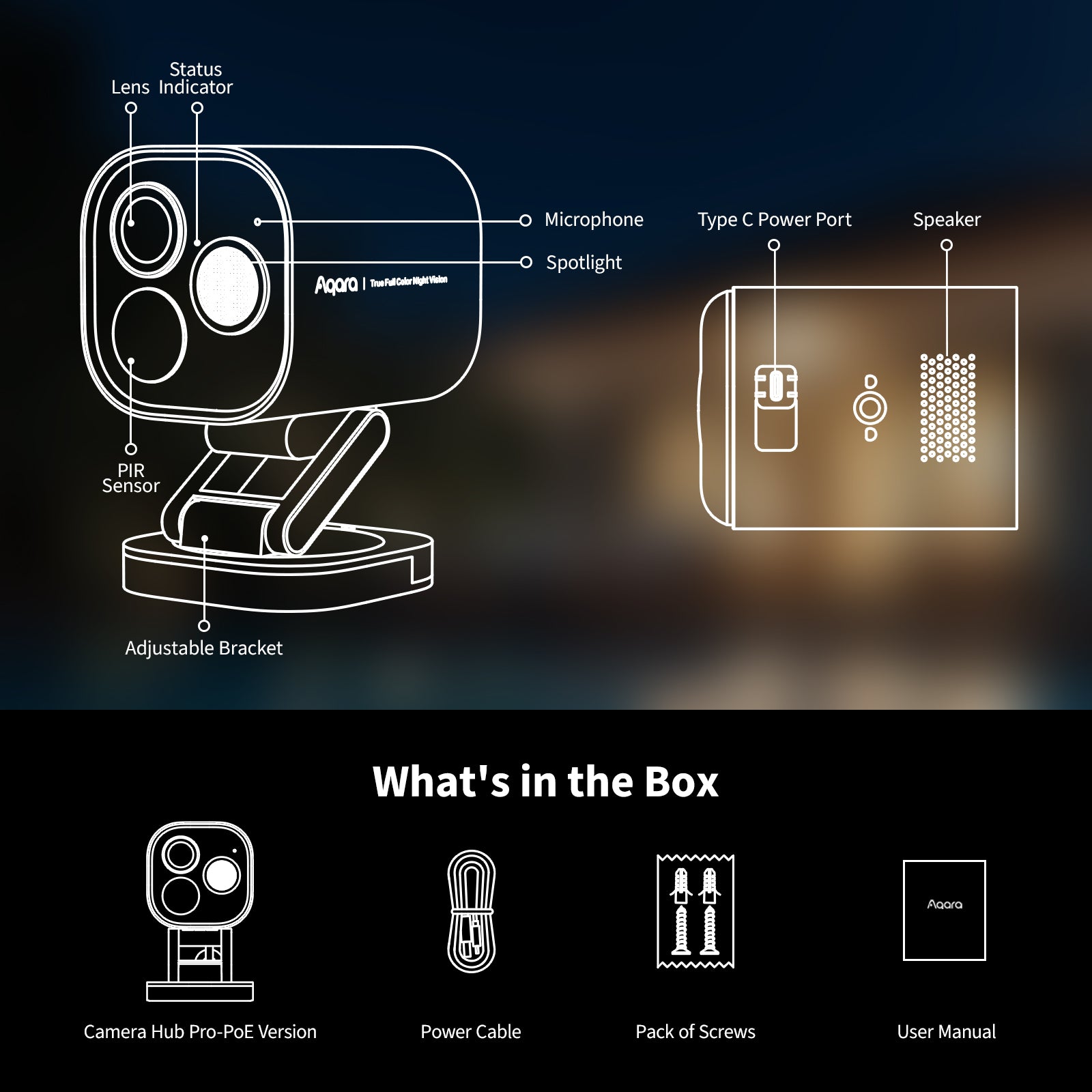 Lens

Status Indicator

Microphone

Spotlight

Aqara | True Full Color Night Vision

PIR Sensor

Adjustable Bracket

Type C Power Port

Speaker

What's in the Box

Camera Hub Pro-PoE Version

Power Cable

Pack of Screws

Aqara

User Manual